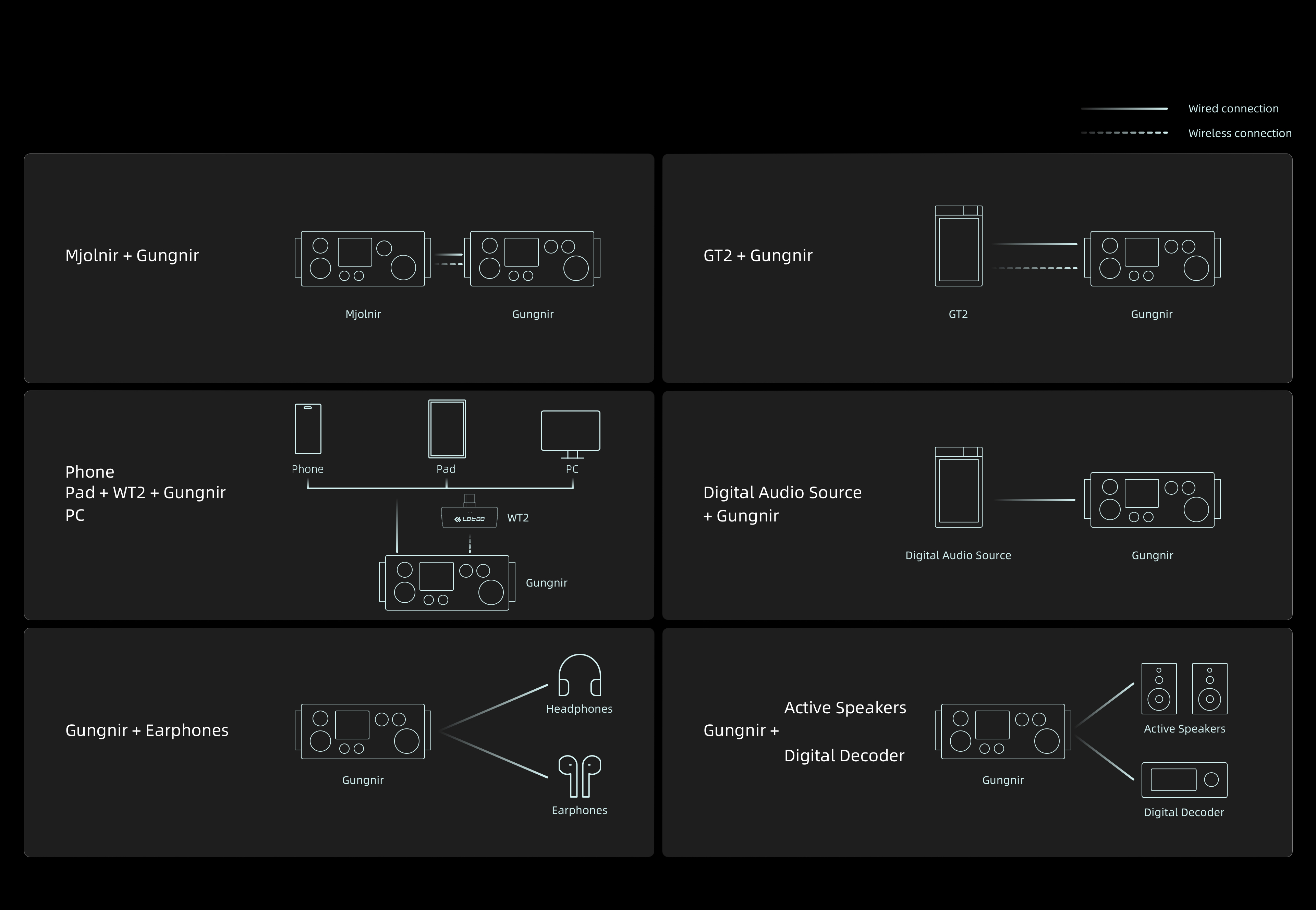 Wired connection
Wireless connection

Mjolnir + Gungnir

Mjolnir
Gungnir

GT2 + Gungnir

GT2
Gungnir

Phone
Pad + WT2 + Gungnir
PC

Phone
Pad
PC
LOTOO
WT2
Gungnir

Digital Audio Source
+ Gungnir

Digital Audio Source
Gungnir

Gungnir + Earphones

Gungnir
Headphones
Earphones

Gungnir +
Active Speakers
Digital Decoder

Gungnir
Active Speakers
Digital Decoder